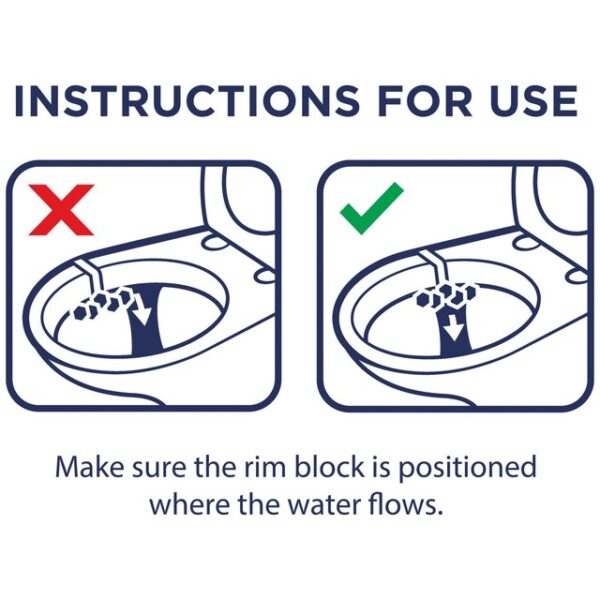 INSTRUCTIONS FOR USE

Make sure the rim block is positioned where the water flows.